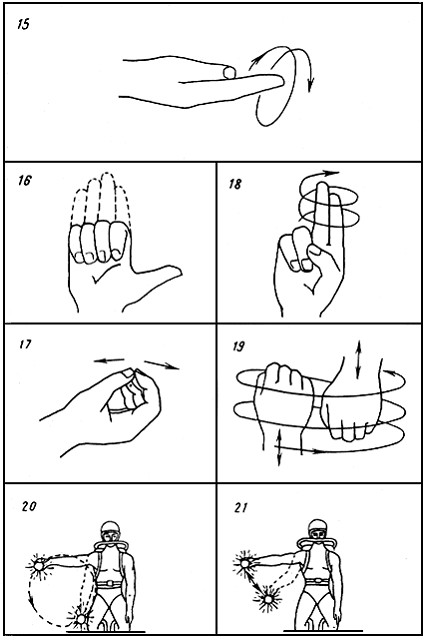 15

16

18

17

19

20

21